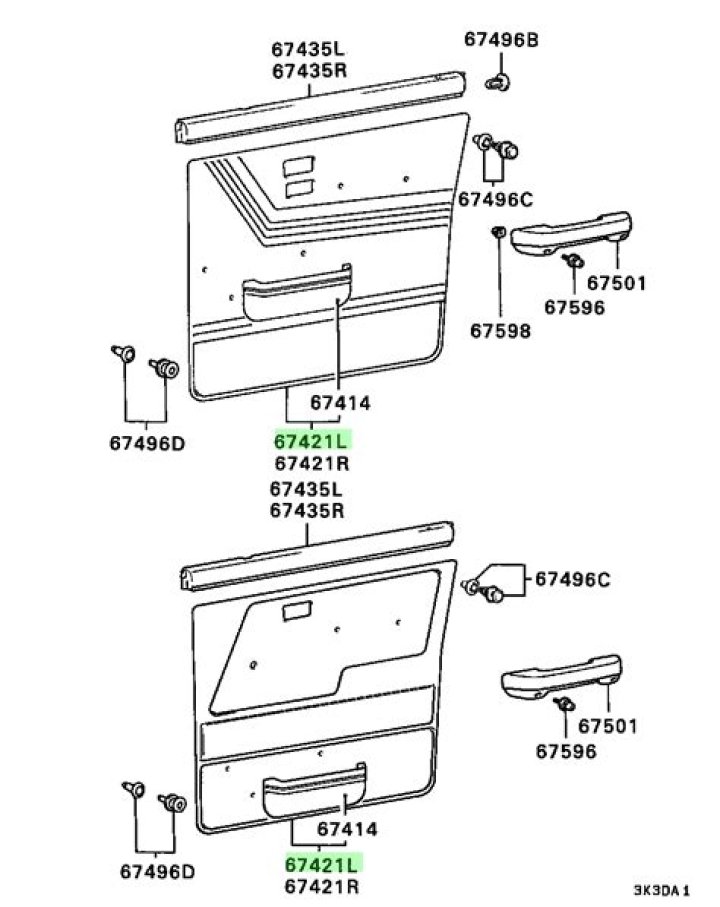 67435L
67435R

67496B

67496C

67501

67596

67598

67414

67496D

67421L
67421R

67435L
67435R

67496C

67501

67596

67414

67496D

67421L
67421R

3K3DA1