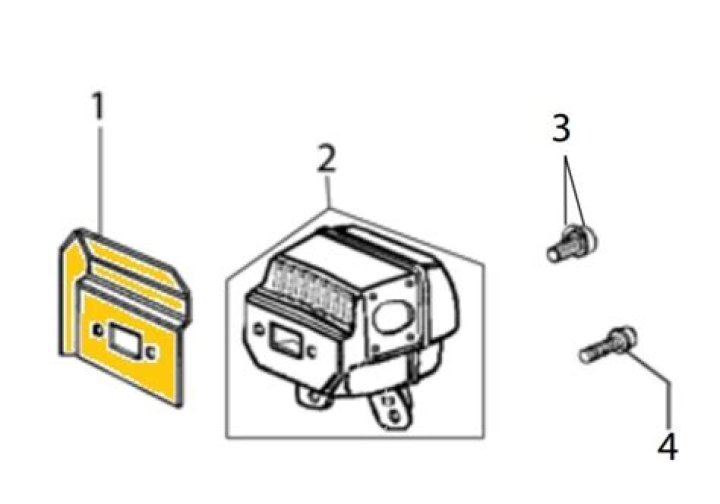 1
2
3
4